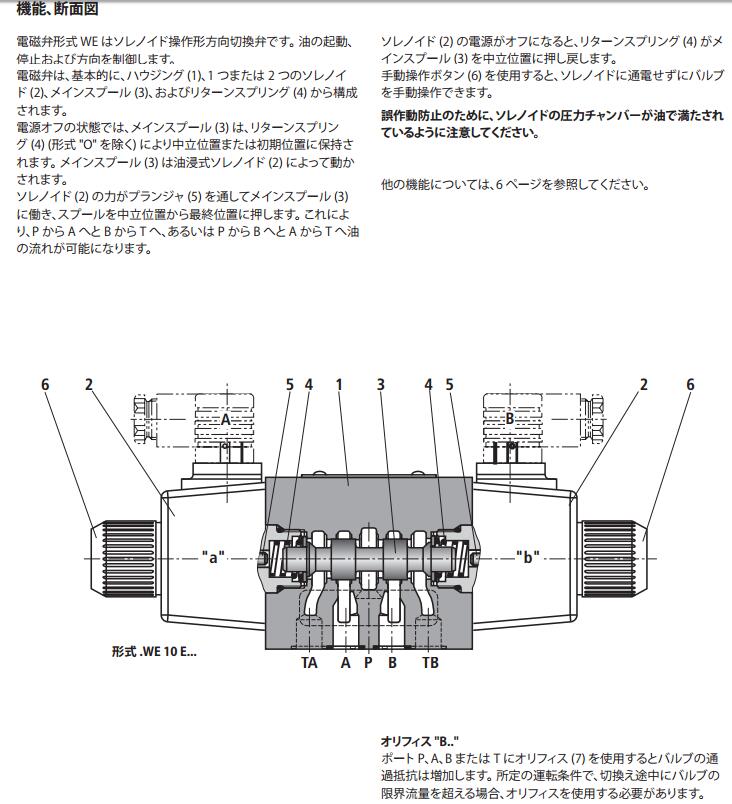 機能、断面図

電磁弁形式 WE はソレノイド操作形方向切換弁です。油の起動、停止および方向を制御します。
電磁弁は、基本的に、ハウジング (1)、1 つまたは 2 つのソレノイド (2)、メインスプール (3)、およびリターンスプリング (4) から構成されます。
電源オフの状態では、メインスプール (3) は、リターンスプリング (4) (形式 "O" を除く) により中立位置または初期位置に保持されます。メインスプール (3) は油浸式ソレノイド (2) によって動かされます。
ソレノイド (2) の力がプランジャ (5) を通してメインスプール (3) に働き、スプールを中立位置から最終位置に押します。これにより、P から A へと B から T へ、あるいは P から B へと A から T へ油の流れが可能になります。

ソレノイド (2) の電源がオフになると、リターンスプリング (4) がメインスプール (3) を中立位置に押し戻します。
手動操作ボタン (6) を使用すると、ソレノイドに通電せずにバルブを手動操作できます。
誤作動防止のために、ソレノイドの圧力チャンバーが油で満たされているように注意してください。

他の機能については、6 ページを参照してください。

6 2 5 4 1 3 4 5 2 6
A B
"a" "b"
形式 .WE 10 E...
TA A P B TB

オリフィス "B.."
ポート P、A、B または T にオリフィス (7) を使用するとバルブの通過抵抗は増加します。所定の運転条件で、切換え途中にバルブの限界流量を超える場合、オリフィスを使用する必要があります。