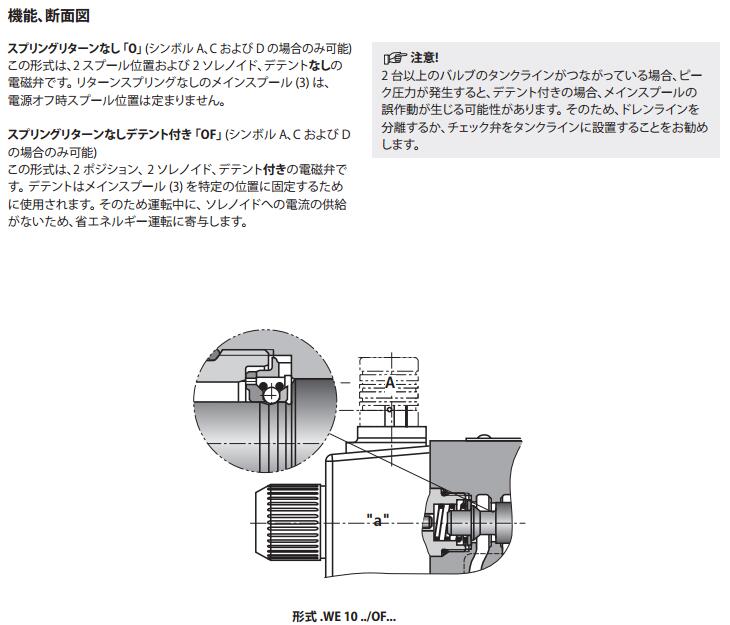 機能、断面図

スプリングリターンなし「O」(シンボル A、C および D の場合のみ可能)
この形式は、2 スプール位置および 2 ソレノイド、デテントなしの電磁弁です。リターンスプリングなしのメインスプール (3) は、電源オフ時スプール位置は定まりません。

スプリングリターンなしデテント付き「OF」(シンボル A、C および D の場合のみ可能)
この形式は、2 ポジション、2 ソレノイド、デテント付きの電磁弁です。デテントはメインスプール (3) を特定の位置に固定するために使用されます。そのため運転中に、ソレノイドへの電流の供給がないため、省エネルギー運転に寄与します。

注意!
2 台以上のバルブのタンクラインがつながっている場合、ピーク圧力が発生すると、デテント付きの場合、メインスプールの誤作動が生じる可能性があります。そのため、ドレンラインを分離するか、チェック弁をタンクラインに設置することをお勧めします。

A

"a"

形式 .WE 10 ../OF...