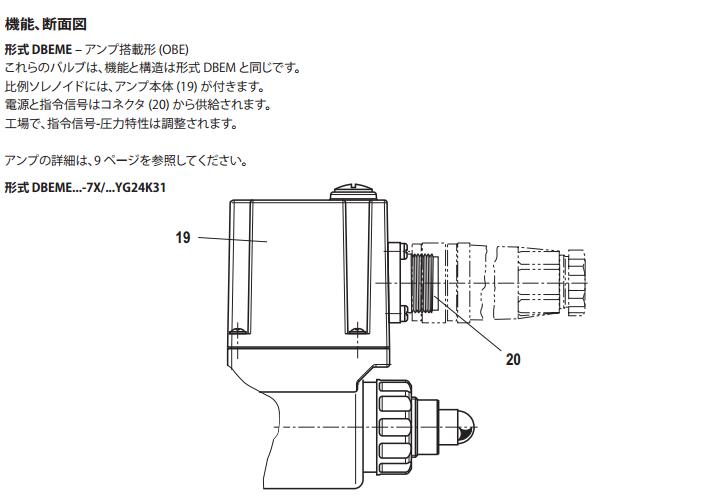 機能、断面図

形式 DBEME – アンプ搭載形 (OBE)
これらのバルブは、機能と構造は形式 DBEM と同じです。
比例ソレノイドには、アンプ本体 (19) が付きます。
電源と指令信号はコネクタ (20) から供給されます。
工場で、指令信号-圧力特性は調整されます。

アンプの詳細は、9 ページを参照してください。

形式 DBEME...-7X/...YG24K31

19

20